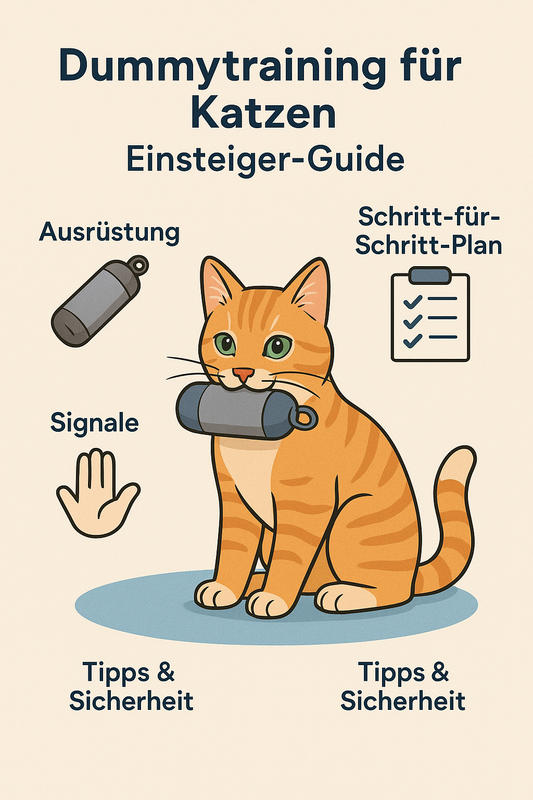 Dummytraining für Katzen
Einsteiger-Guide

Ausrüstung

Schritt-für-Schritt-Plan

Signale

Tipps & Sicherheit

Tipps & Sicherheit